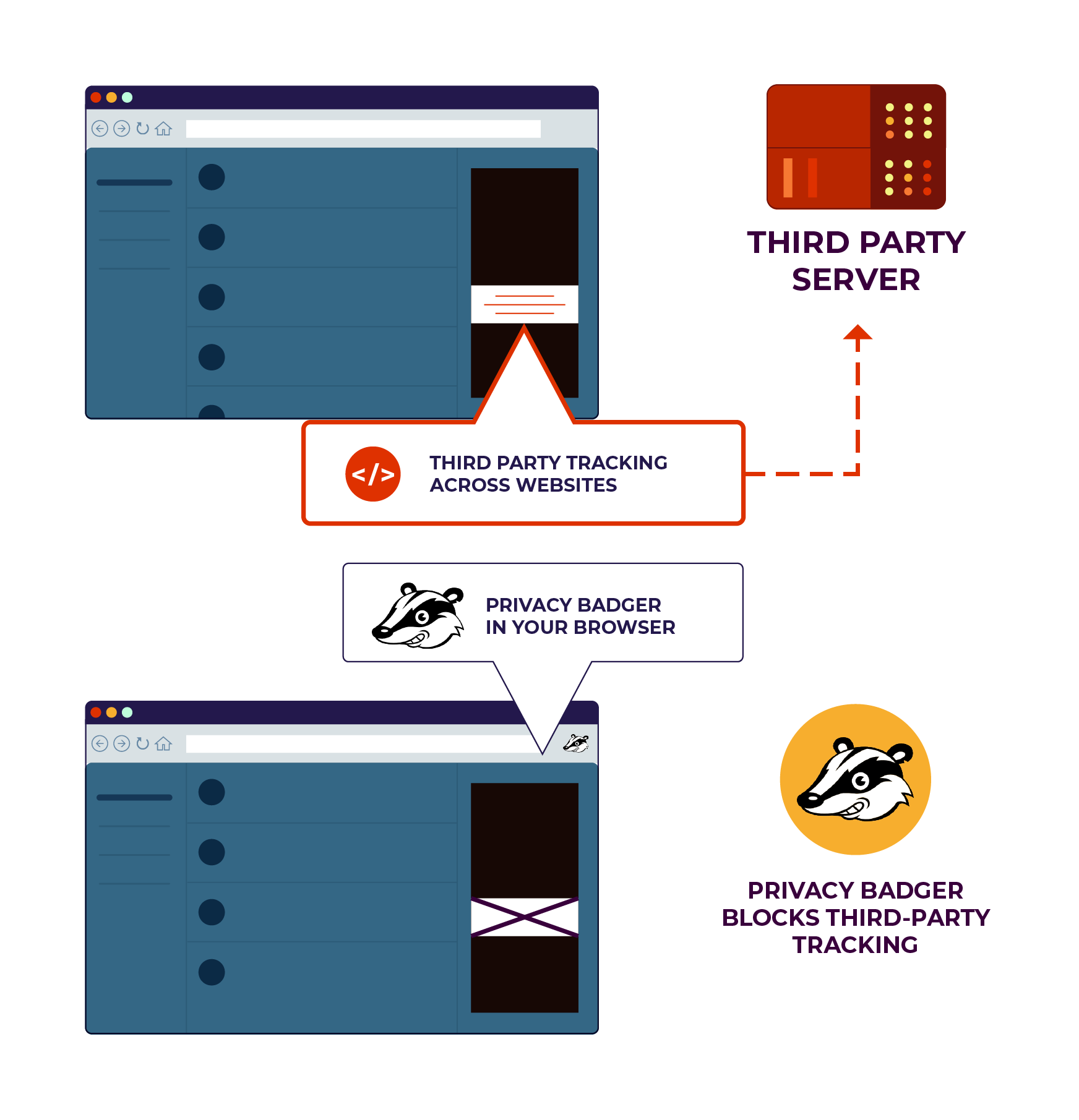 THIRD PARTY SERVER

</>

THIRD PARTY TRACKING ACROSS WEBSITES

PRIVACY BADGER IN YOUR BROWSER

PRIVACY BADGER BLOCKS THIRD-PARTY TRACKING